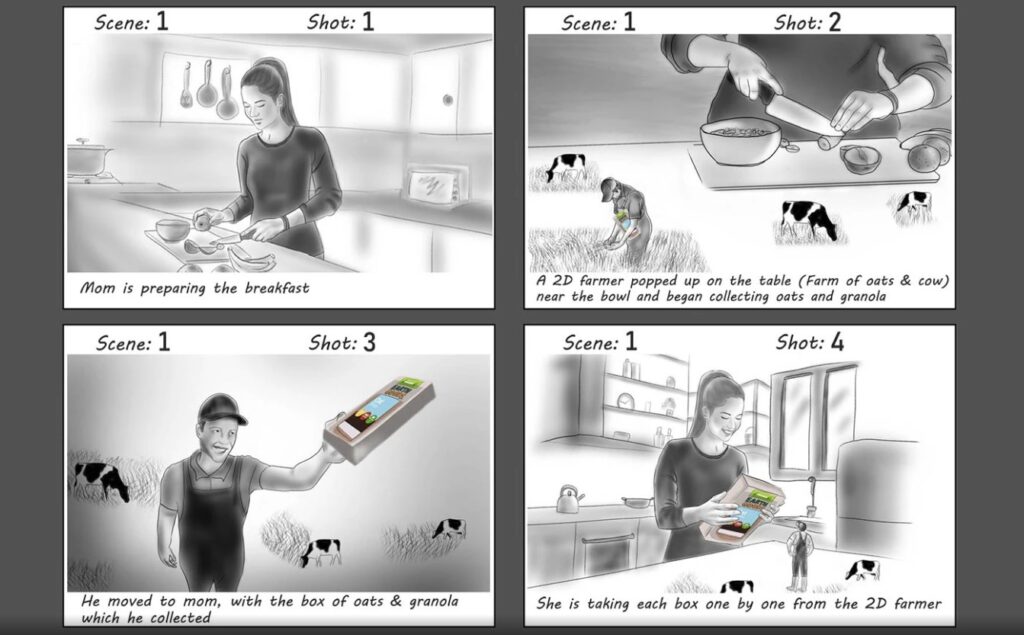 Scene: 1 Shot: 1

Mom is preparing the breakfast

Scene: 1 Shot: 2

A 2D farmer popped up on the table (Farm of oats & cow) near the bowl and began collecting oats and granola

Scene: 1 Shot: 3

He moved to mom, with the box of oats & granola which he collected

Scene: 1 Shot: 4

She is taking each box one by one from the 2D farmer