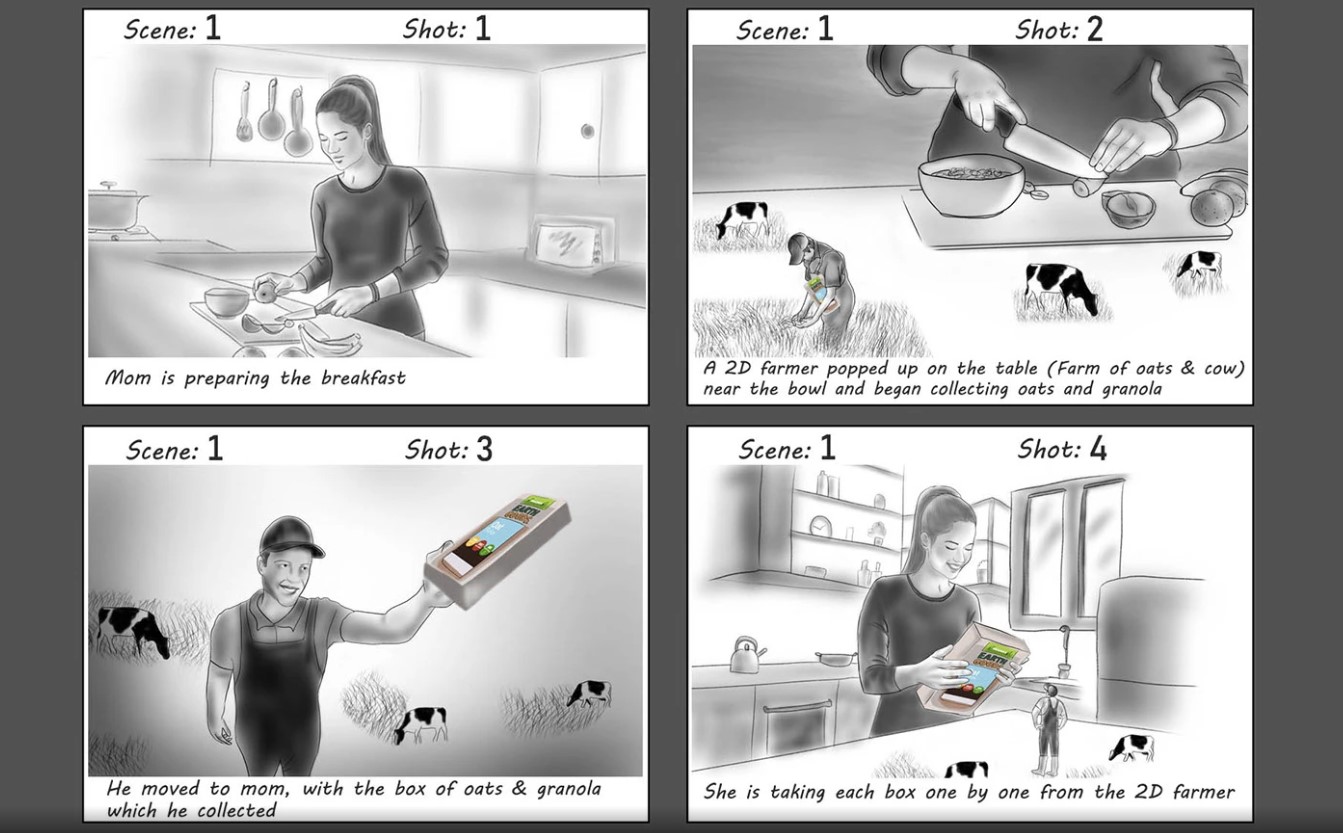 Scene: 1 Shot: 1

Mom is preparing the breakfast

Scene: 1 Shot: 2

A 2D farmer popped up on the table (Farm of oats & cow) near the bowl and began collecting oats and granola

Scene: 1 Shot: 3

EARTH

He moved to mom, with the box of oats & granola which he collected

Scene: 1 Shot: 4

EARTH

She is taking each box one by one from the 2D farmer